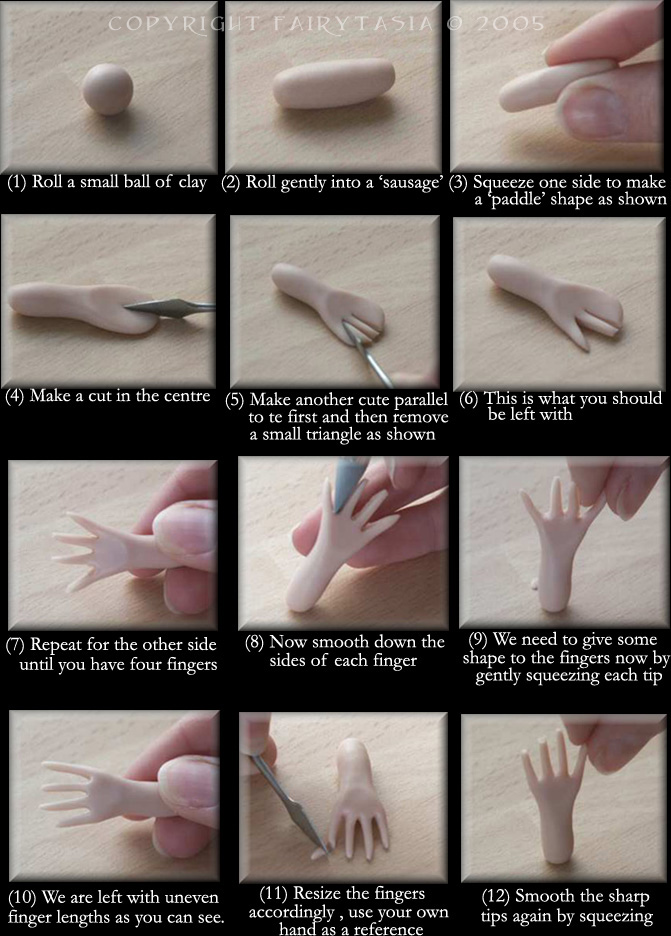 COPYRIGHT FAIRYTASIA © 2005

(1) Roll a small ball of clay

(2) Roll gently into a 'sausage'

(3) Squeeze one side to make a 'paddle' shape as shown

(4) Make a cut in the centre

(5) Make another cute parallel to te first and then remove a small triangle as shown

(6) This is what you should be left with

(7) Repeat for the other side until you have four fingers

(8) Now smooth down the sides of each finger

(9) We need to give some shape to the fingers now by gently squeezing each tip

(10) We are left with uneven finger lengths as you can see.

(11) Resize the fingers accordingly , use your own hand as a reference

(12) Smooth the sharp tips again by squeezing